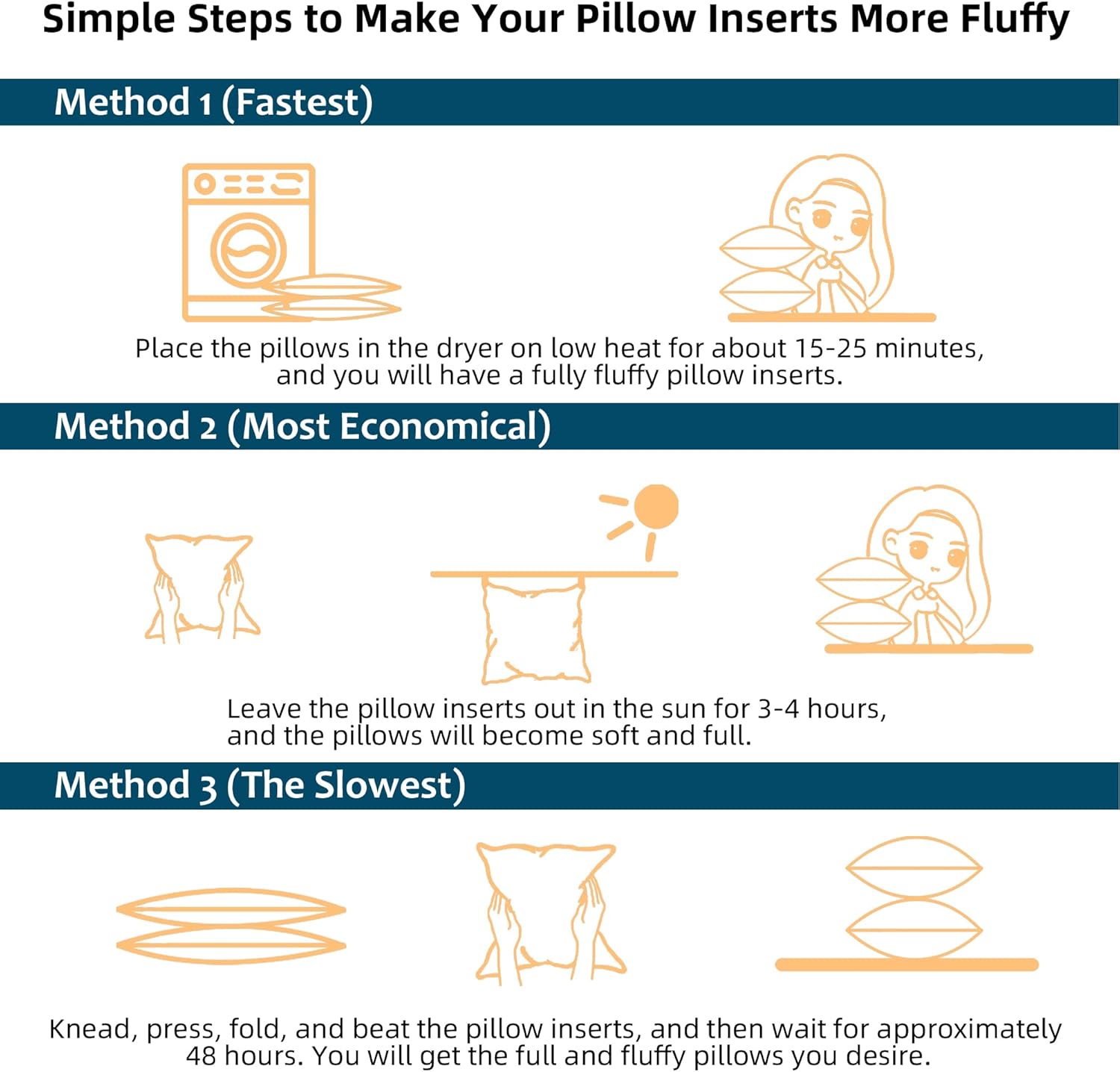 Simple Steps to Make Your Pillow Inserts More Fluffy

Method 1 (Fastest)

Place the pillows in the dryer on low heat for about 15-25 minutes, and you will have a fully fluffy pillow inserts.

Method 2 (Most Economical)

Leave the pillow inserts out in the sun for 3-4 hours, and the pillows will become soft and full.

Method 3 (The Slowest)

Knead, press, fold, and beat the pillow inserts, and then wait for approximately 48 hours. You will get the full and fluffy pillows you desire.